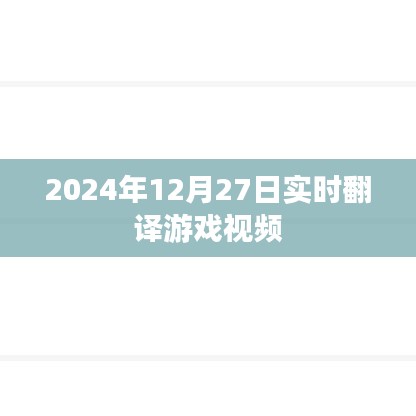 2024年12月27日实时翻译游戏视频